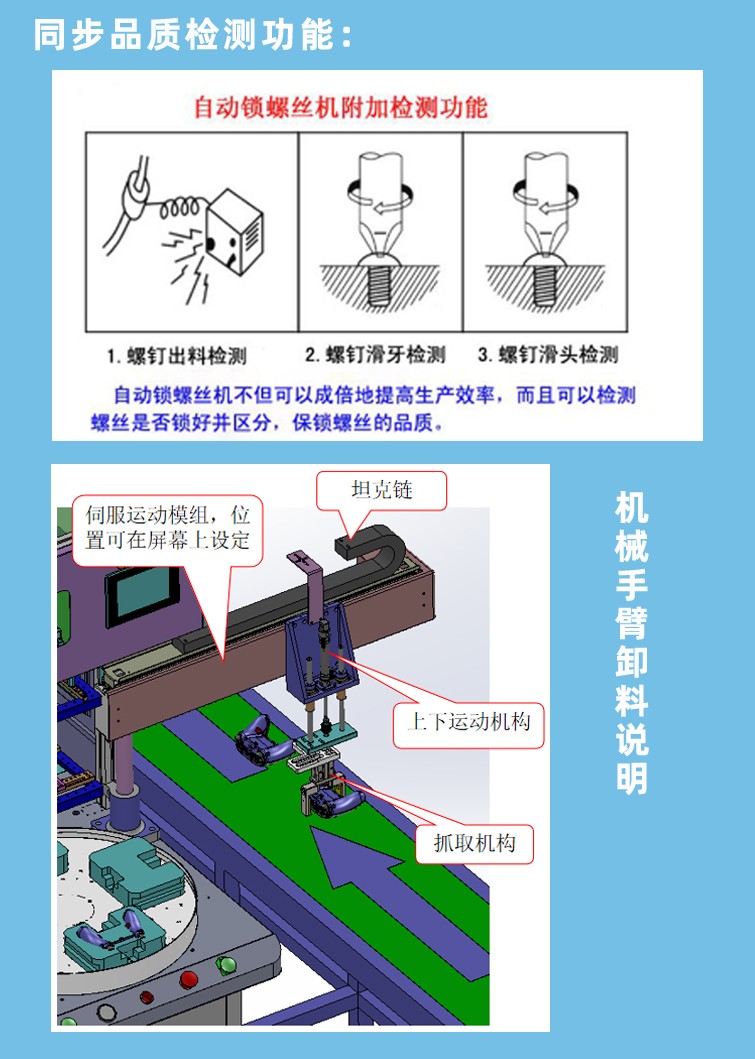 同步品质检测功能：

自动锁螺丝机附加检测功能

1. 螺钉出料检测

2. 螺钉滑牙检测

3. 螺钉滑头检测

自动锁螺丝机不但可以成倍地提高生产效率，而且可以检测螺丝是否锁好并区分，保锁螺丝的品质。

伺服运动模组，位置可在屏幕上设定

坦克链

上下运动机构

抓取机构

机械手臂卸料说明